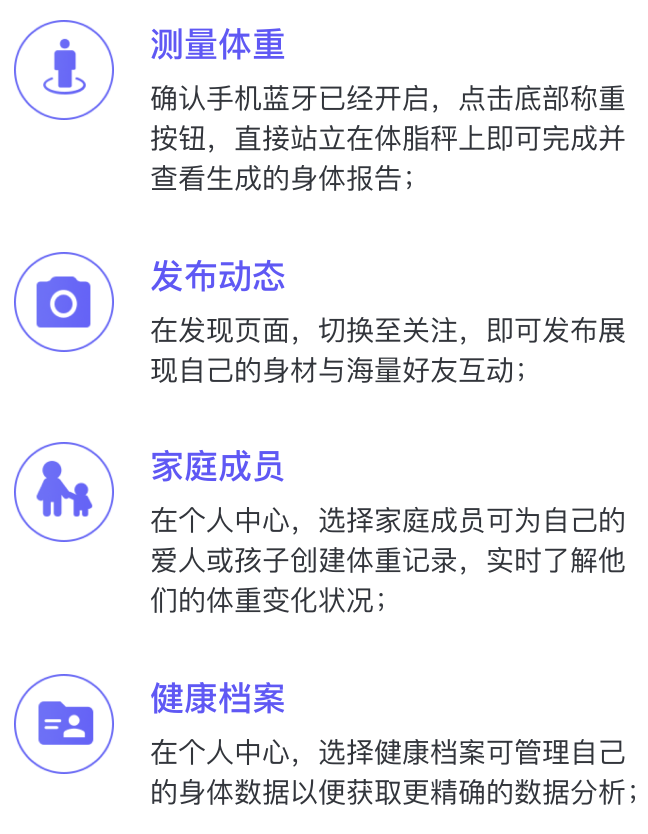 测量体重

确认手机蓝牙已经开启，点击底部称重按钮，直接站立在体脂秤上即可完成并查看生成的身体报告；

发布动态

在发现页面，切换至关注，即可发布展现自己的身材与海量好友互动；

家庭成员

在个人中心，选择家庭成员可为自己的爱人或孩子创建体重记录，实时了解他们的体重变化状况；

健康档案

在个人中心，选择健康档案可管理自己的身体数据以便获取更精确的数据分析；